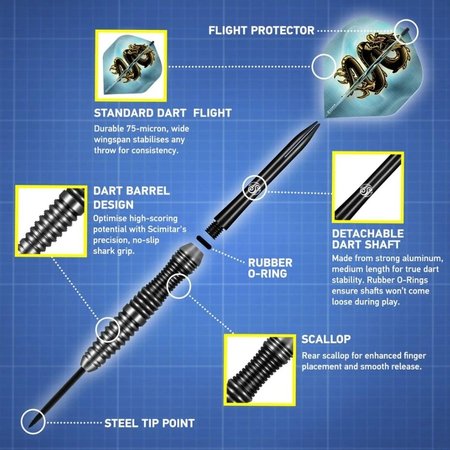 FLIGHT PROTECTOR

STANDARD DART FLIGHT
Durable 75-micron, wide wingspan stabilises any throw for consistency.

DART BARREL DESIGN
Optimise high-scoring potential with Scimitar's precision, no-slip shark grip.

DETACHABLE DART SHAFT
Made from strong aluminum, medium length for true dart stability. Rubber O-Rings ensure shafts won't come loose during play.

RUBBER O-RING

SCALLOP
Rear scallop for enhanced finger placement and smooth release.

STEEL TIP POINT